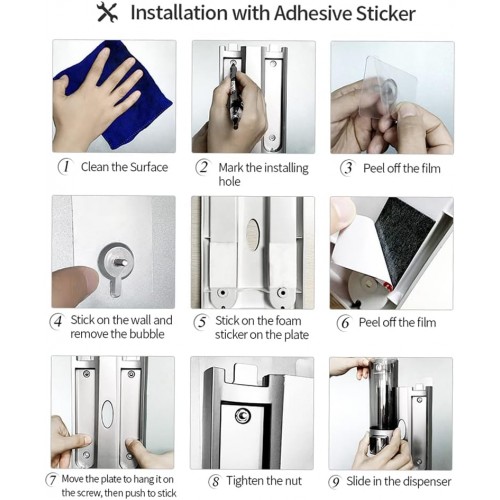 Installation with Adhesive Sticker

1 Clean the Surface

2 Mark the installing hole

3 Peel off the film

4 Stick on the wall and remove the bubble

5 Stick on the foam sticker on the plate

6 Peel off the film

7 Move the plate to hang it on the screw, then push to stick

8 Tighten the nut

9 Slide in the dispenser