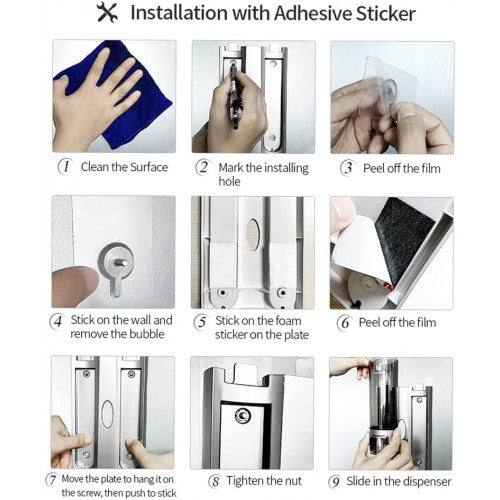 Installation with Adhesive Sticker

1 Clean the Surface

2 Mark the installing hole

3 Peel off the film

4 Stick on the wall and remove the bubble

5 Stick on the foam sticker on the plate

6 Peel off the film

7 Move the plate to hang it on the screw, then push to stick

8 Tighten the nut

9 Slide in the dispenser